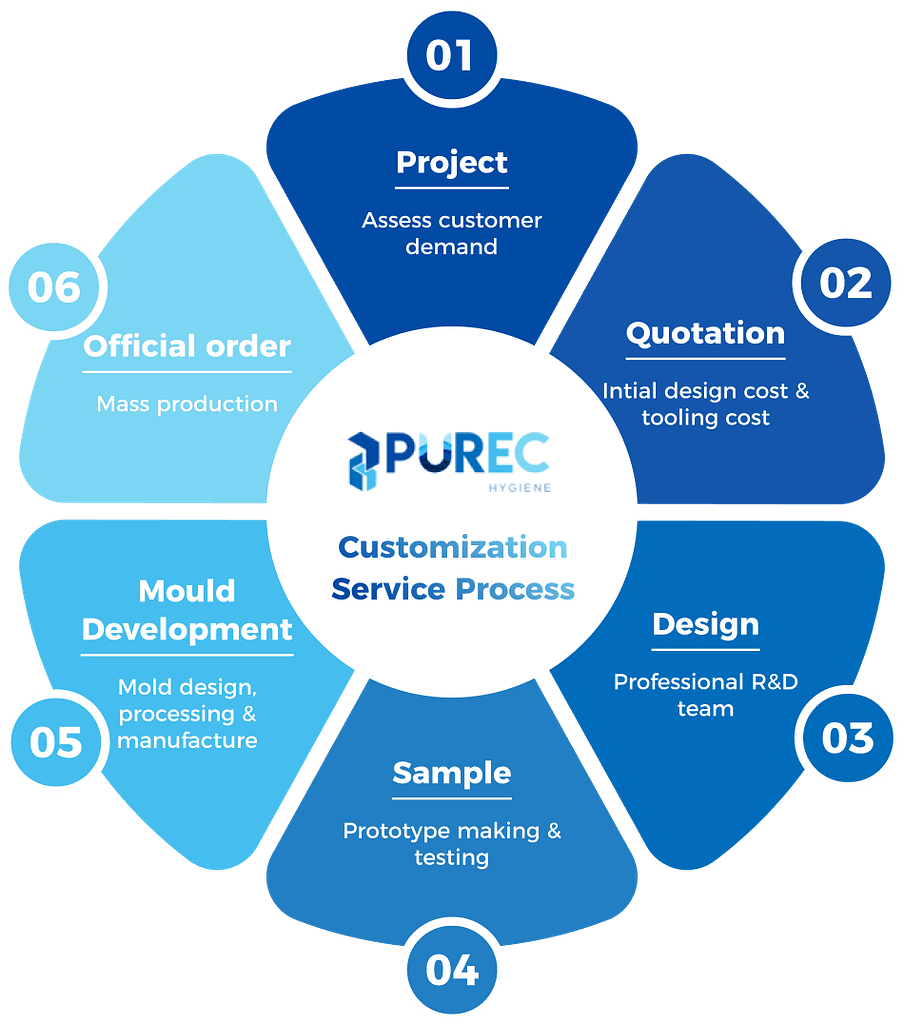 PUREC
HYGIENE

Customization Service Process

01
Project
Assess customer demand

02
Quotation
Intial design cost & tooling cost

03
Design
Professional R&D team

04
Sample
Prototype making & testing

05
Mould Development
Mold design, processing & manufacture

06
Official order
Mass production